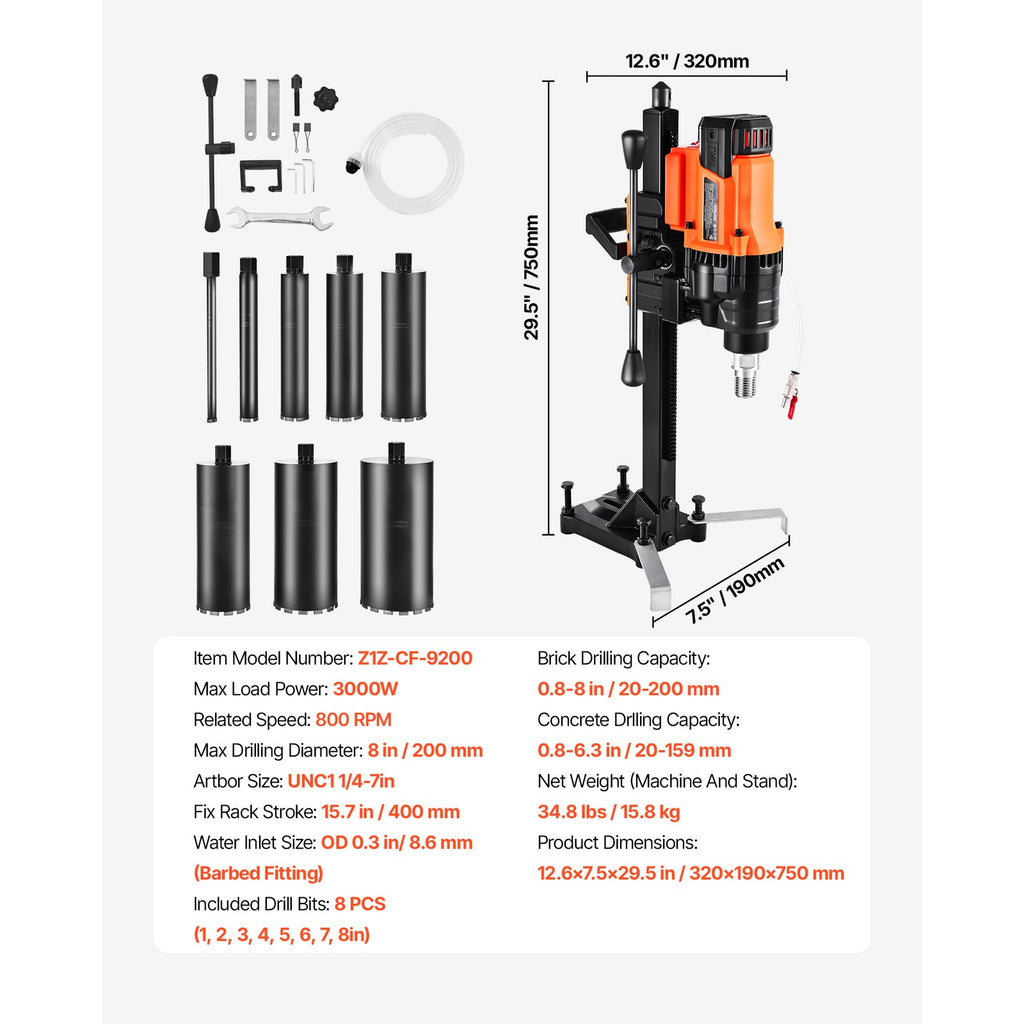 12.6" / 320mm

29.5" / 750mm

7.5" / 190mm

Item Model Number: Z1Z-CF-9200
Max Load Power: 3000W
Related Speed: 800 RPM
Max Drilling Diameter: 8 in / 200 mm
Artbor Size: UNC1 1/4-7in
Fix Rack Stroke: 15.7 in / 400 mm
Water Inlet Size: OD 0.3 in/ 8.6 mm (Barbed Fitting)
Included Drill Bits: 8 PCS (1, 2, 3, 4, 5, 6, 7, 8in)

Brick Drilling Capacity:
0.8-8 in / 20-200 mm
Concrete Drlling Capacity:
0.8-6.3 in / 20-159 mm
Net Weight (Machine And Stand):
34.8 lbs / 15.8 kg
Product Dimensions:
12.6×7.5×29.5 in / 320×190×750 mm